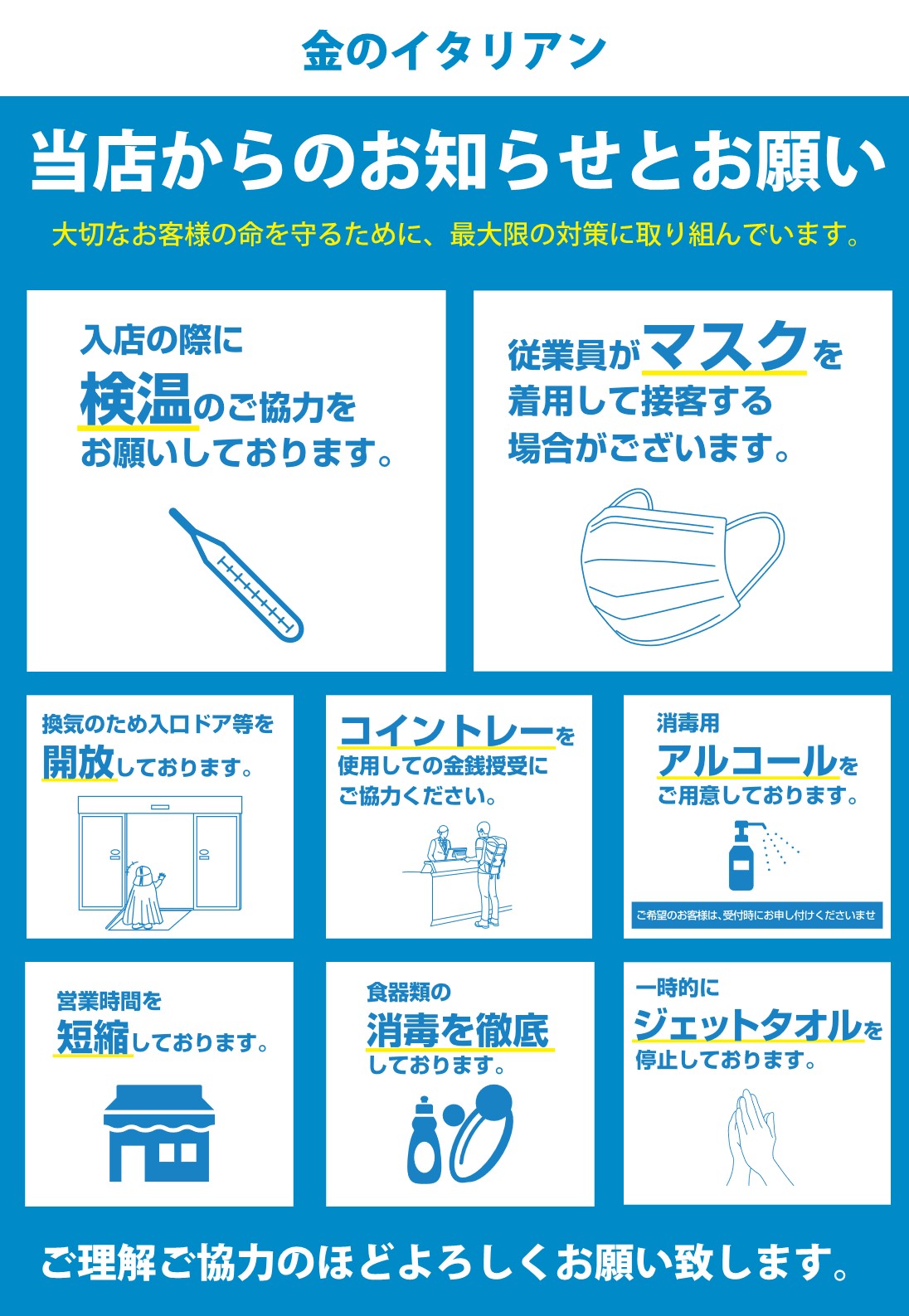 金のイタリアン

当店からのお知らせとお願い

大切なお客様の命を守るために、最大限の対策に取り組んでいます。

入店の際に
検温のご協力を
お願いしております。

従業員がマスクを
着用して接客する
場合がございます。

換気のため入口ドア等を
開放しております。

コイントレーを
使用しての金銭授受に
ご協力ください。

消毒用
アルコールを
ご用意しております。

ご希望のお客様は、受付時にお申し付けくださいませ

営業時間を
短縮しております。

食器類の
消毒を徹底
しております。

一時的に
ジェットタオルを
停止しております。

ご理解ご協力のほどよろしくお願い致します。